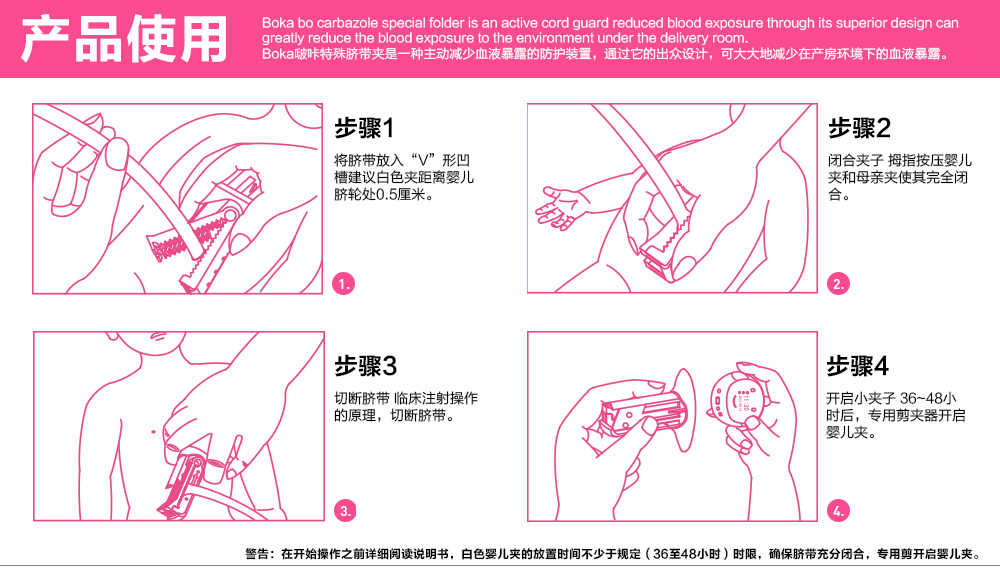 产品使用

Boka bo carbazole special folder is an active cord guard reduced blood exposure through its superior design can greatly reduce the blood exposure to the environment under the delivery room.
Boka啵咔特殊脐带夹是一种主动减少血液暴露的防护装置，通过它的出众设计，可大大地减少在产房环境下的血液暴露。

步骤1
将脐带放入“V”形凹槽建议白色夹距离婴儿脐轮处0.5厘米。

1.

步骤2
闭合夹子 拇指按压婴儿夹和母亲夹使其完全闭合。

2.

步骤3
切断脐带 临床注射操作的原理，切断脐带。

3.

步骤4
开启小夹子 36~48小时后，专用剪夹器开启婴儿夹。

4.

警告：在开始操作之前详细阅读说明书，白色婴儿夹的放置时间不少于规定（36至48小时）时限，确保脐带充分闭合，专用剪开启婴儿夹。